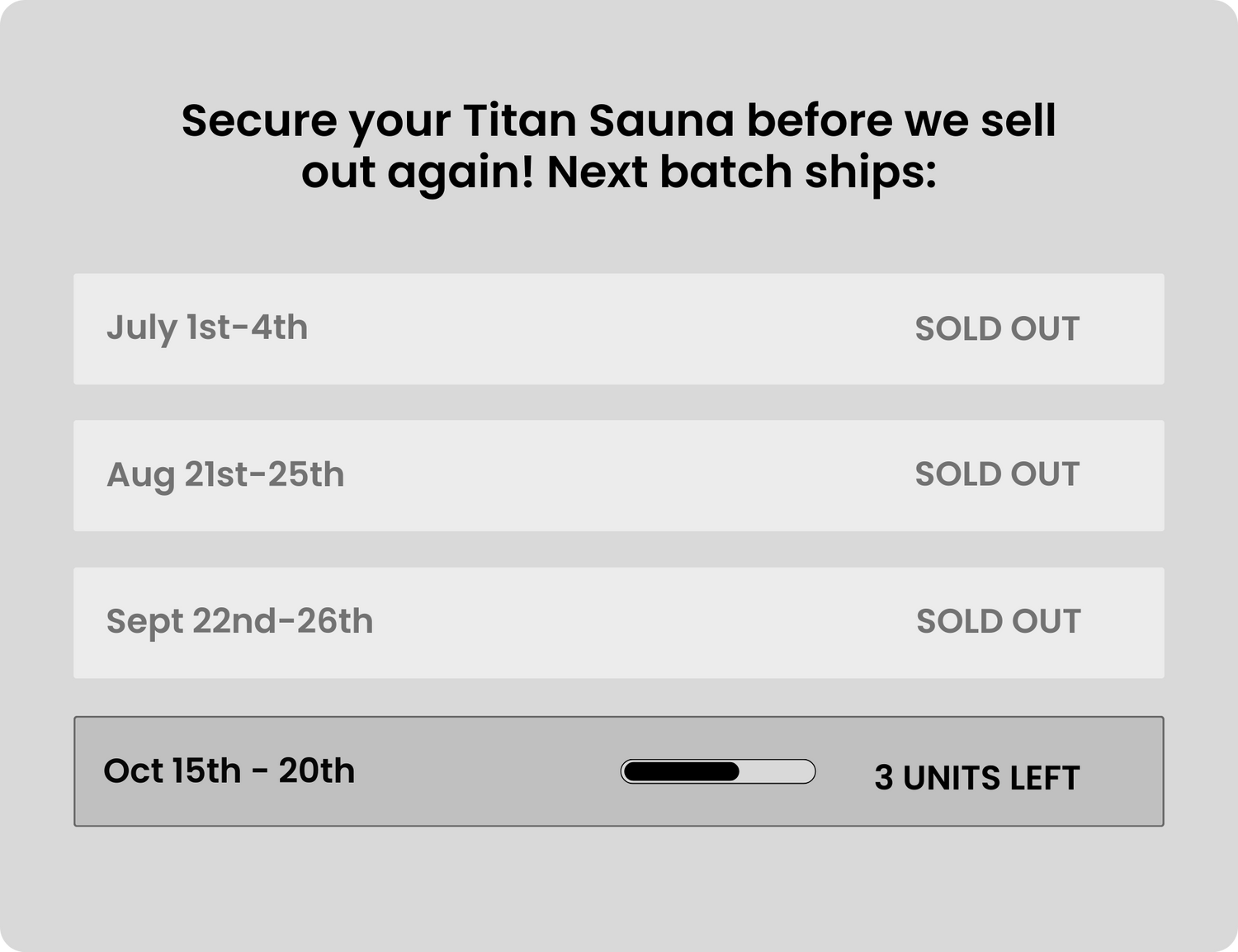 Secure your Titan Sauna before we sell out again! Next batch ships:

July 1st-4th SOLD OUT

Aug 21st-25th SOLD OUT

Sept 22nd-26th SOLD OUT

Oct 15th - 20th 3 UNITS LEFT