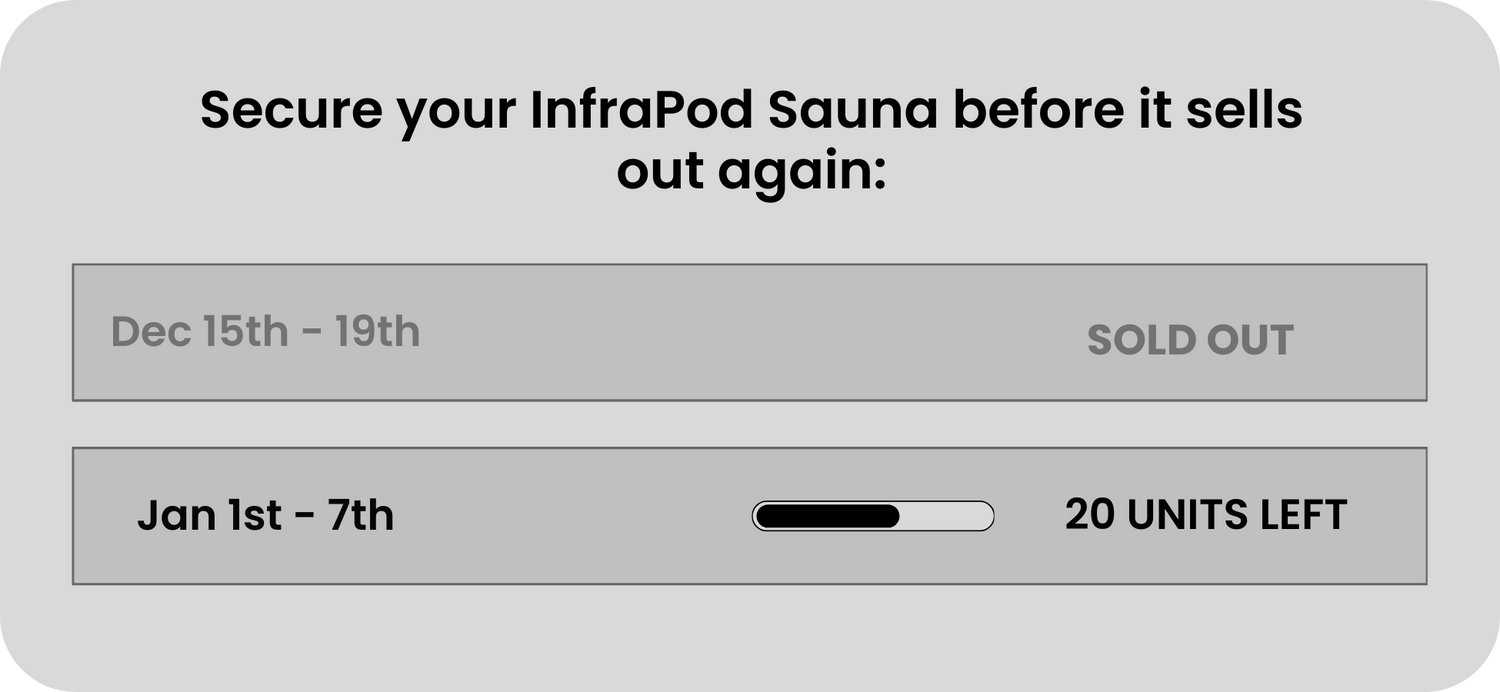 Secure your InfraPod Sauna before it sells out again:

Dec 15th - 19th SOLD OUT

Jan 1st - 7th 20 UNITS LEFT